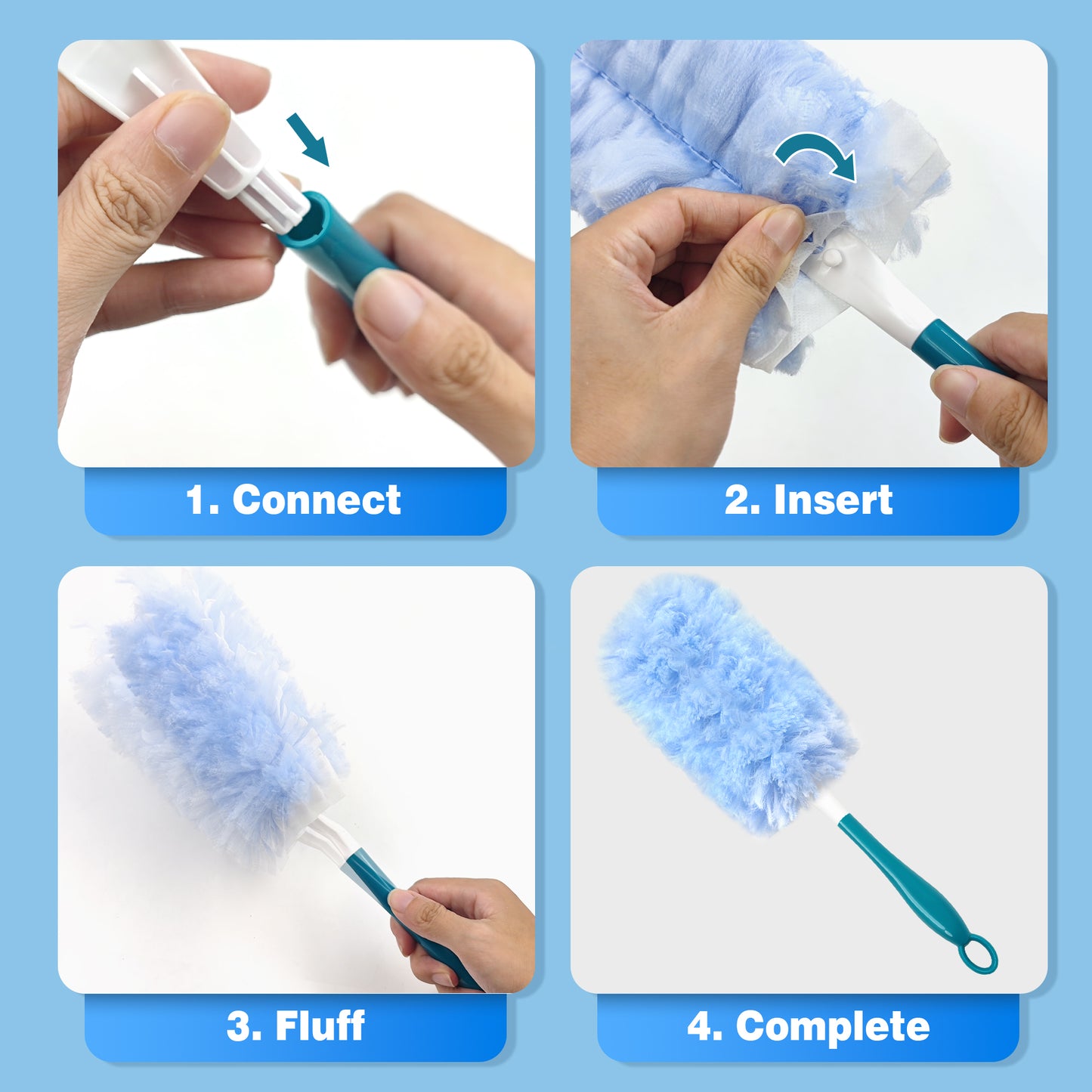 1. Connect

2. Insert

3. Fluff

4. Complete