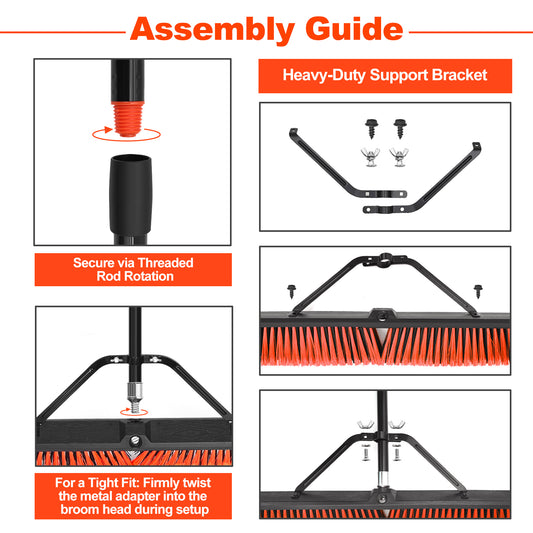 Assembly Guide

Secure via Threaded Rod Rotation

For a Tight Fit: Firmly twist the metal adapter into the broom head during setup

Heavy-Duty Support Bracket