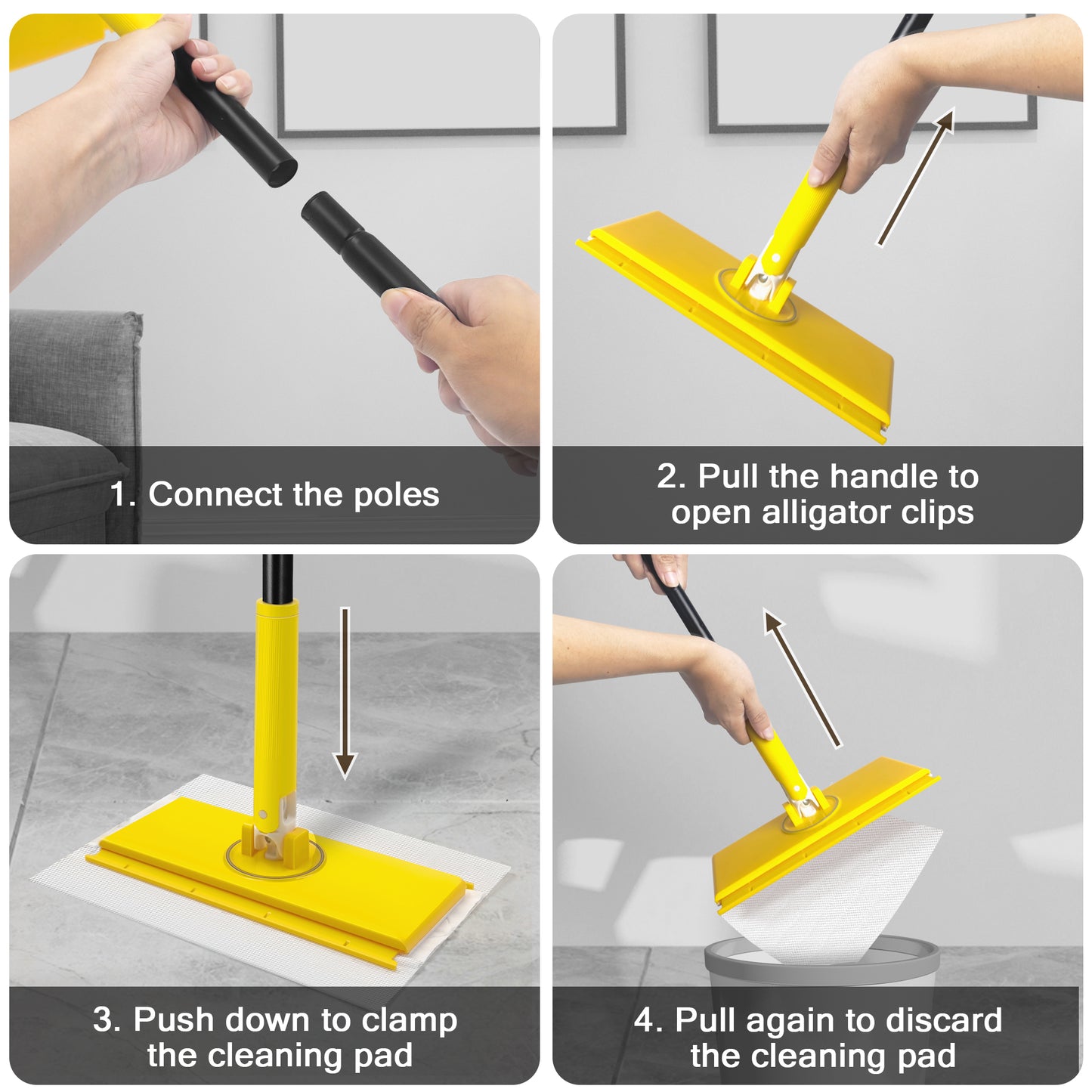 1. Connect the poles

2. Pull the handle to open alligator clips

3. Push down to clamp the cleaning pad

4. Pull again to discard the cleaning pad