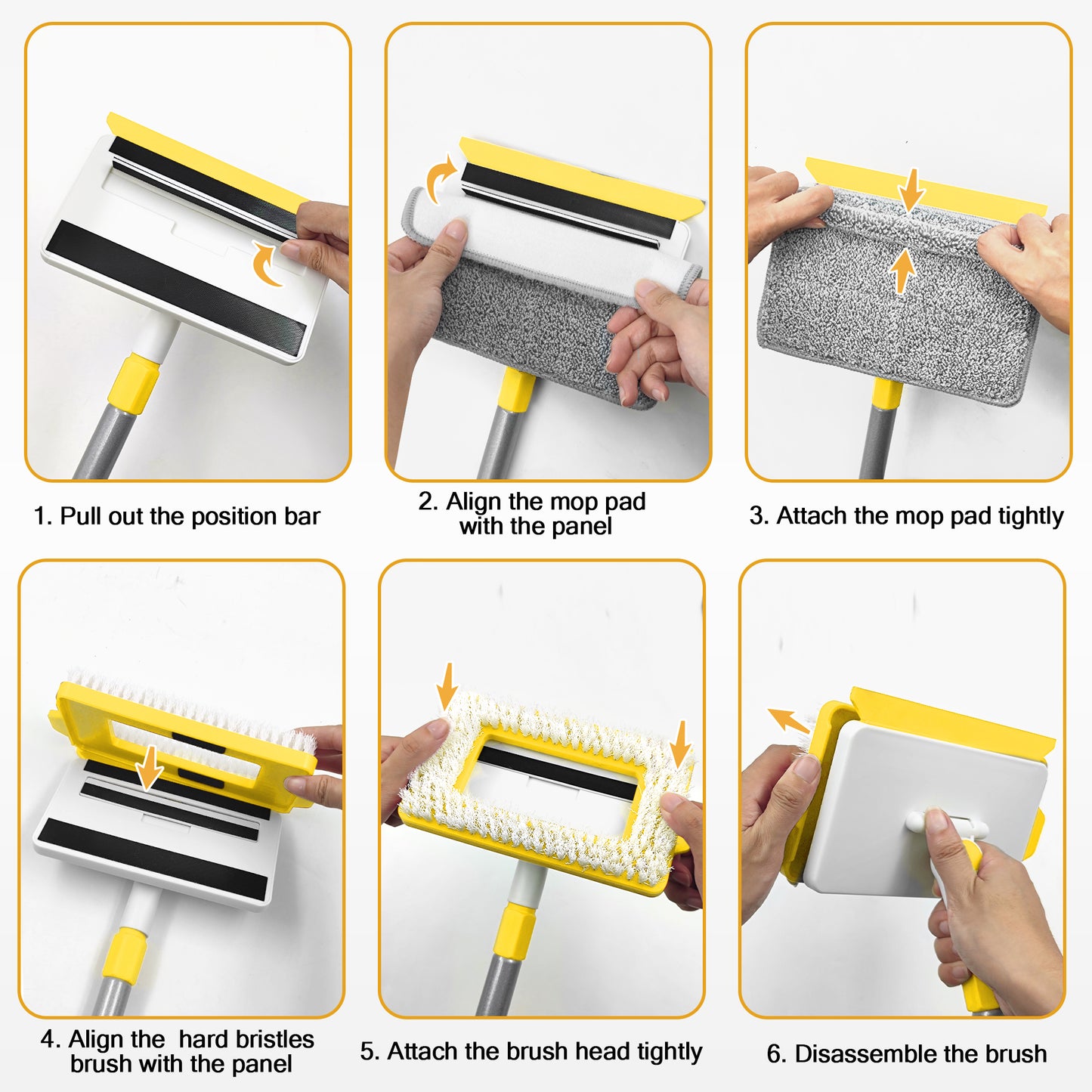 1. Pull out the position bar

2. Align the mop pad with the panel

3. Attach the mop pad tightly

4. Align the  hard bristles brush with the panel

5. Attach the brush head tightly

6. Disassemble the brush