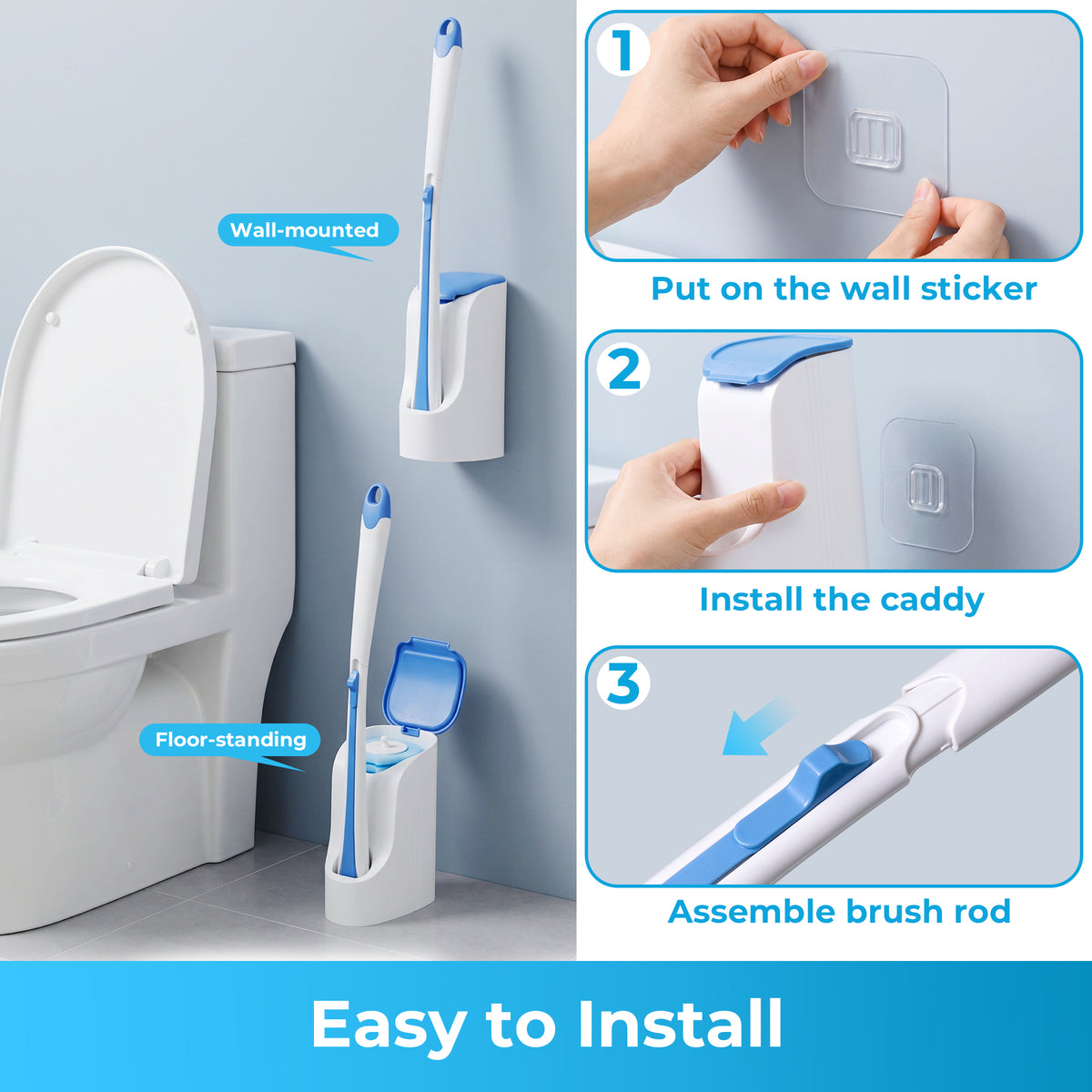 Wall-mounted

Floor-standing

1

Put on the wall sticker

2

Install the caddy

3

Assemble brush rod

Easy to Install