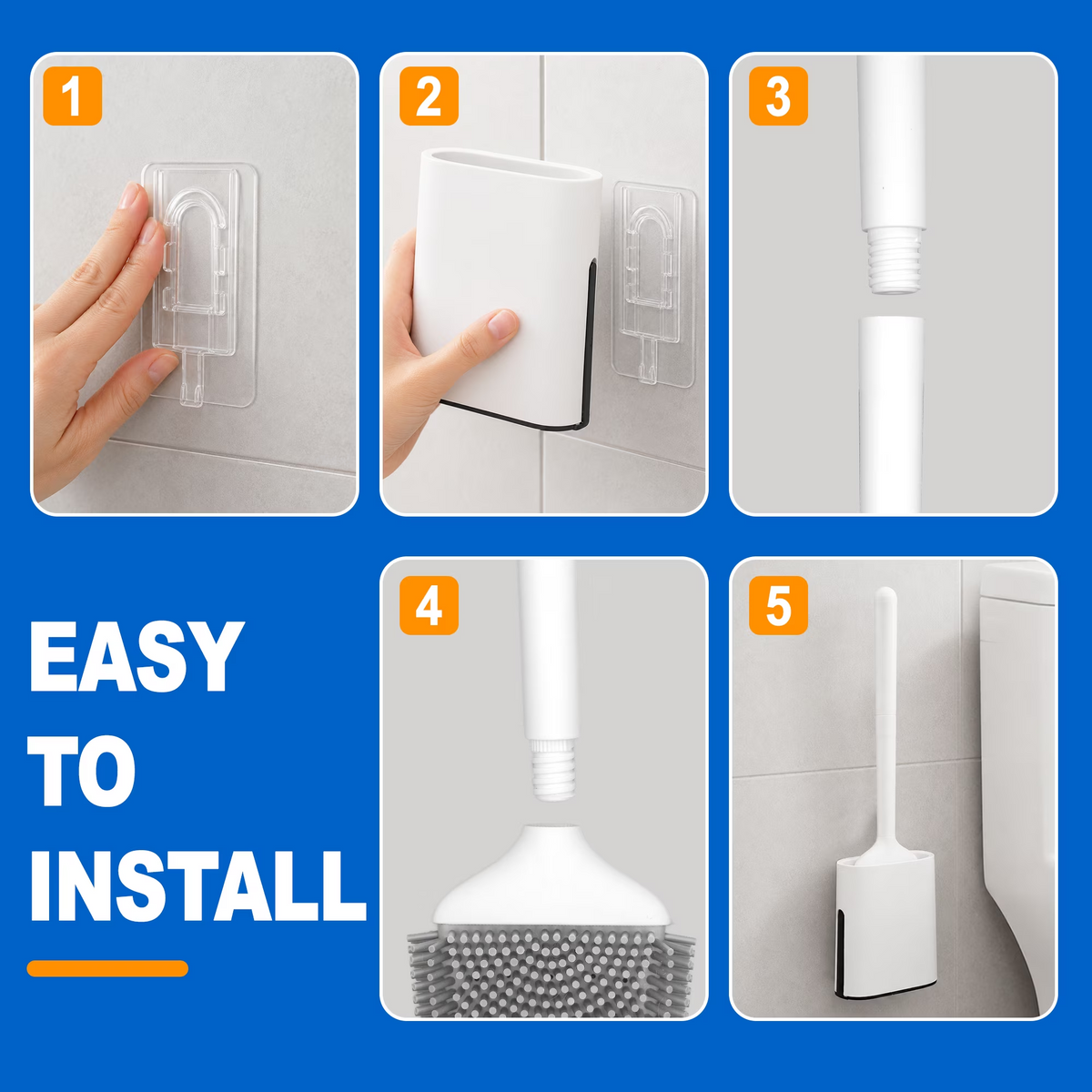 1

2

3

EASY
TO
INSTALL

4

5