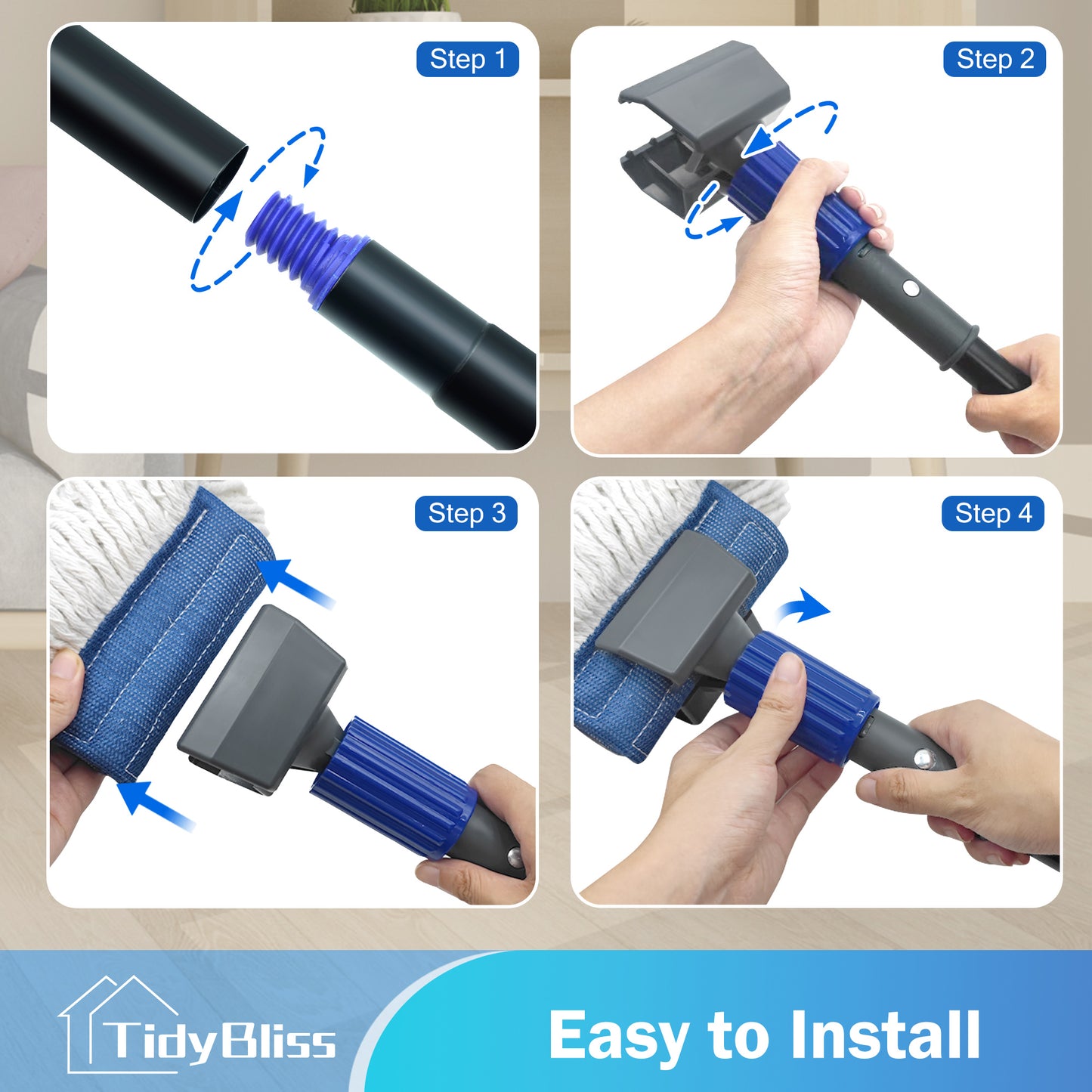 Step 1

Step 2

Step 3

Step 4

TidyBliss

Easy to Install