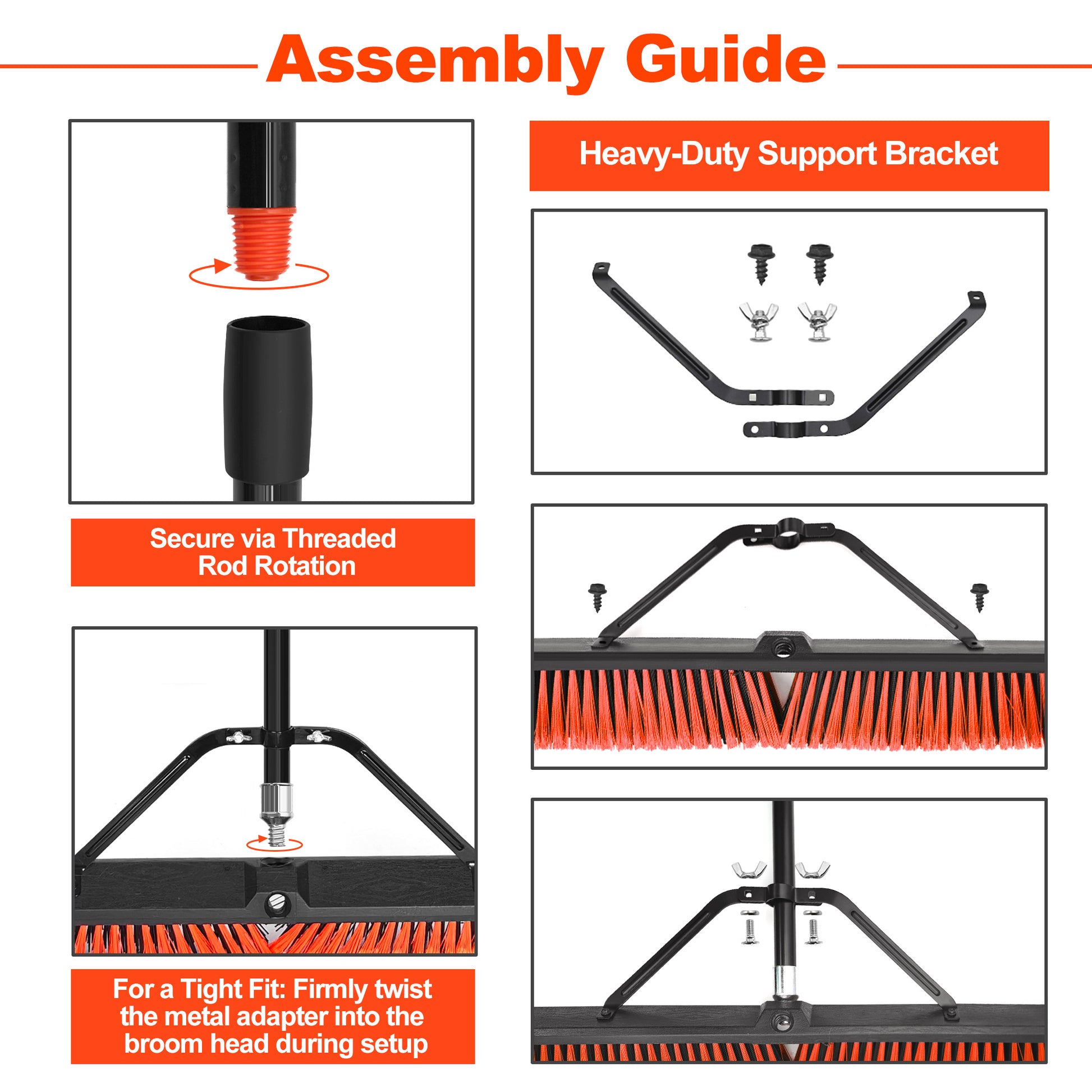 Assembly Guide

Secure via Threaded Rod Rotation

For a Tight Fit: Firmly twist the metal adapter into the broom head during setup

Heavy-Duty Support Bracket