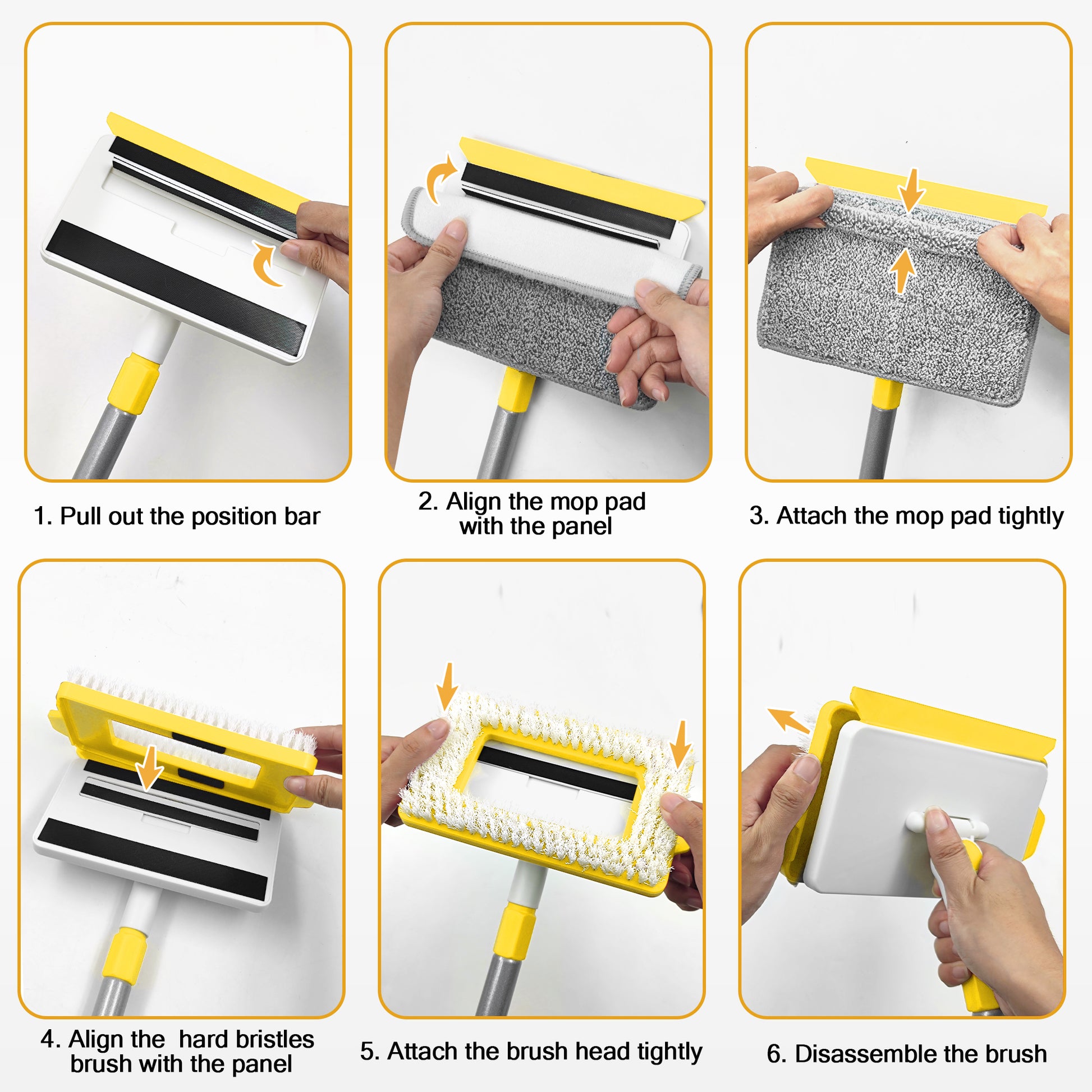 1. Pull out the position bar

2. Align the mop pad with the panel

3. Attach the mop pad tightly

4. Align the hard bristles brush with the panel

5. Attach the brush head tightly

6. Disassemble the brush