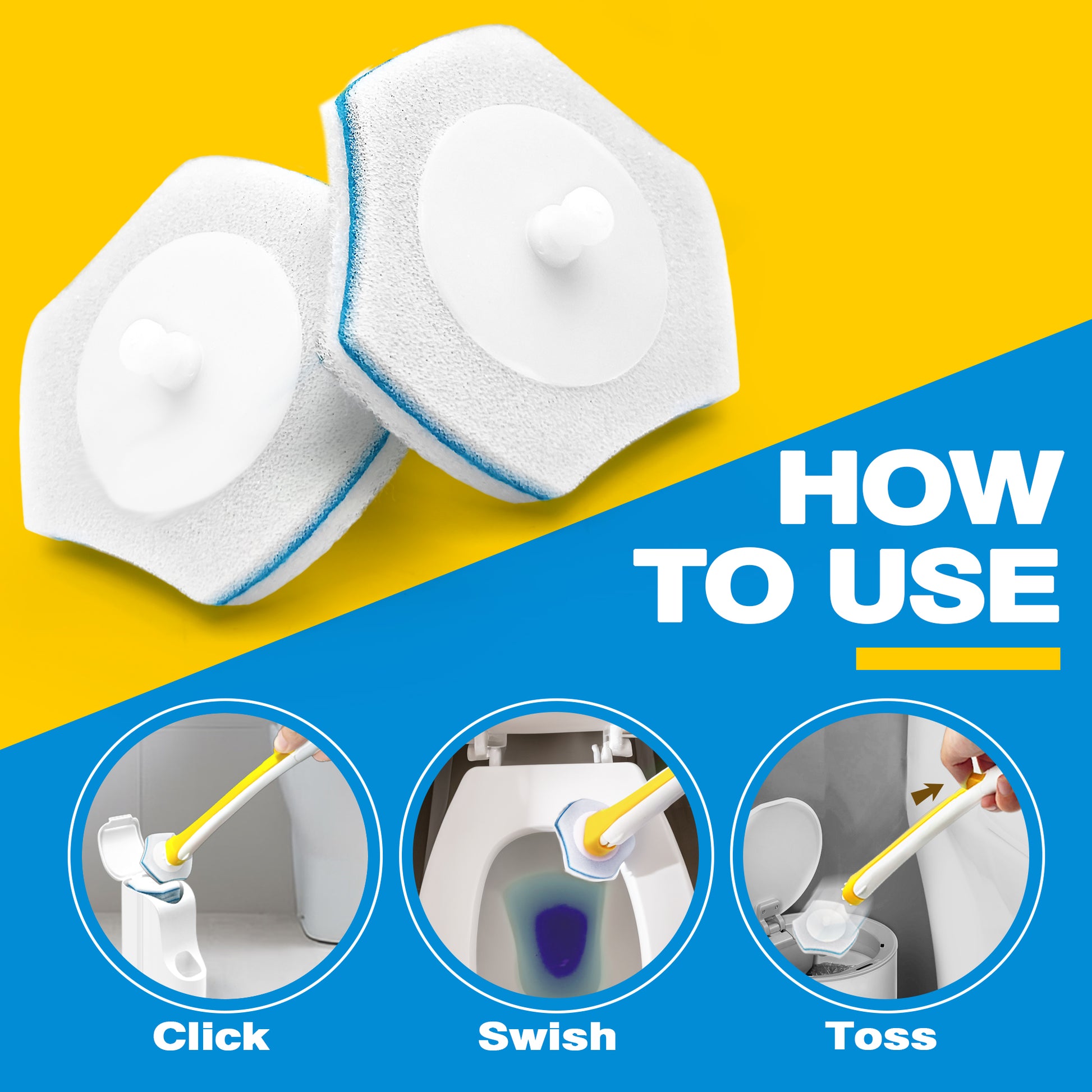 HOW TO USE

Click

Swish

Toss