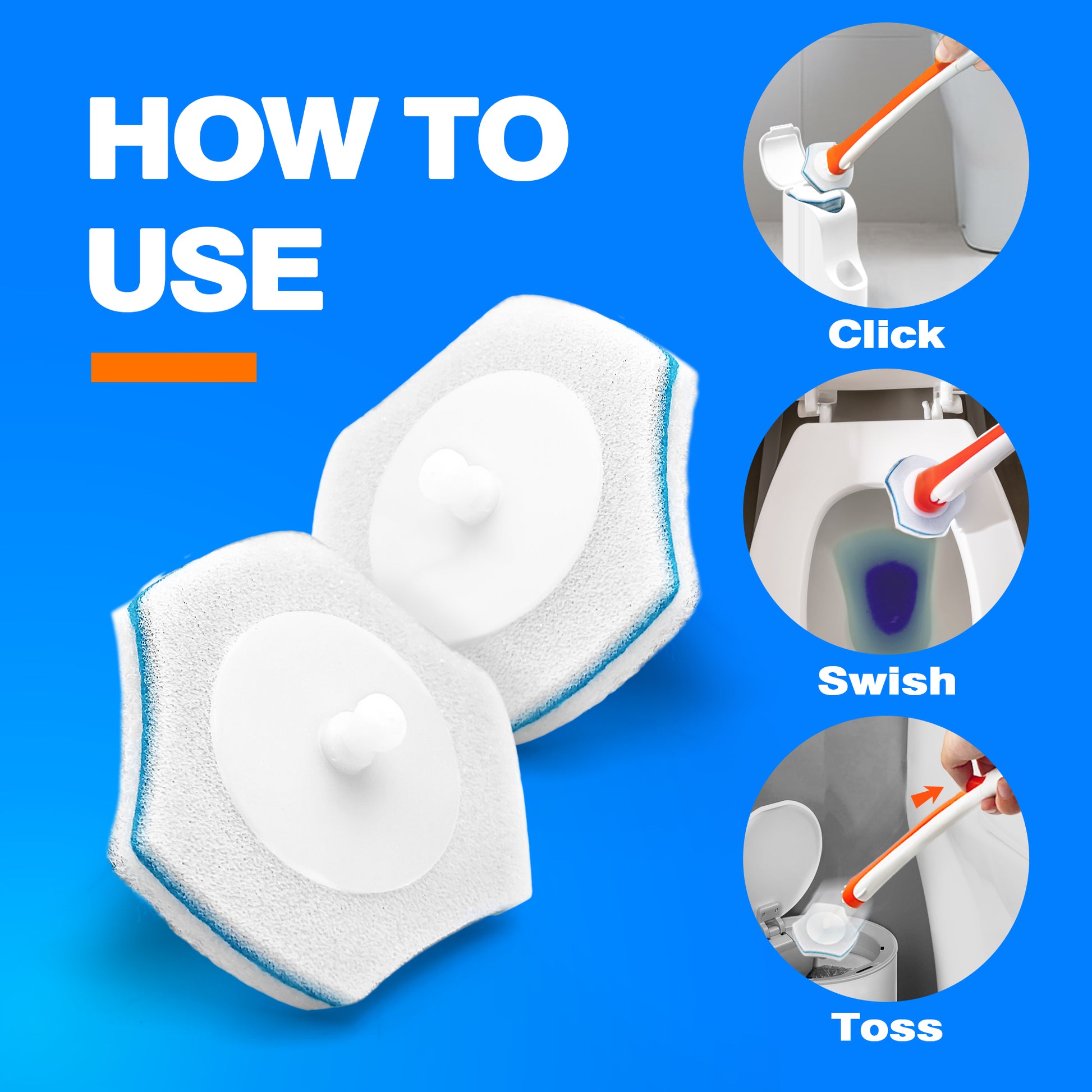 HOW TO USE

Click

Swish

Toss